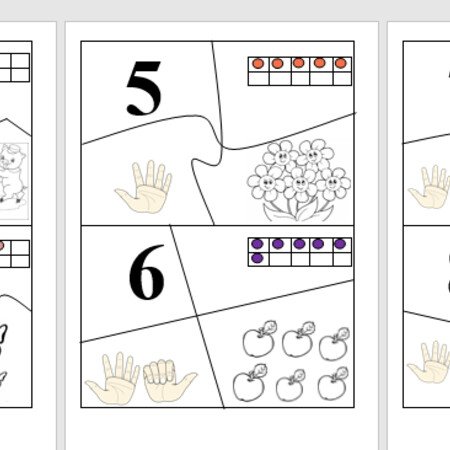 5

6