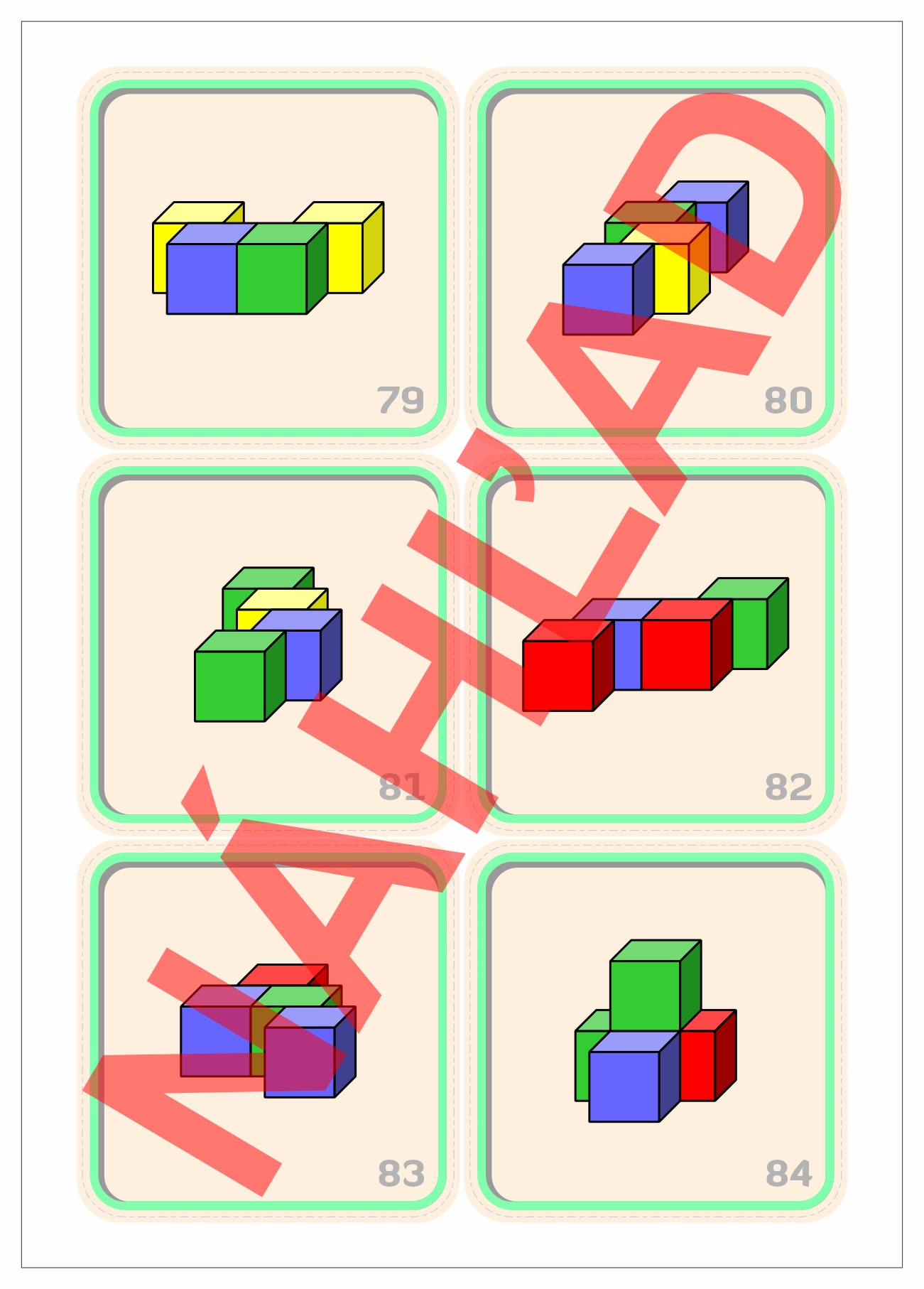 79

80

81

82

83

84

NÁHĽAD