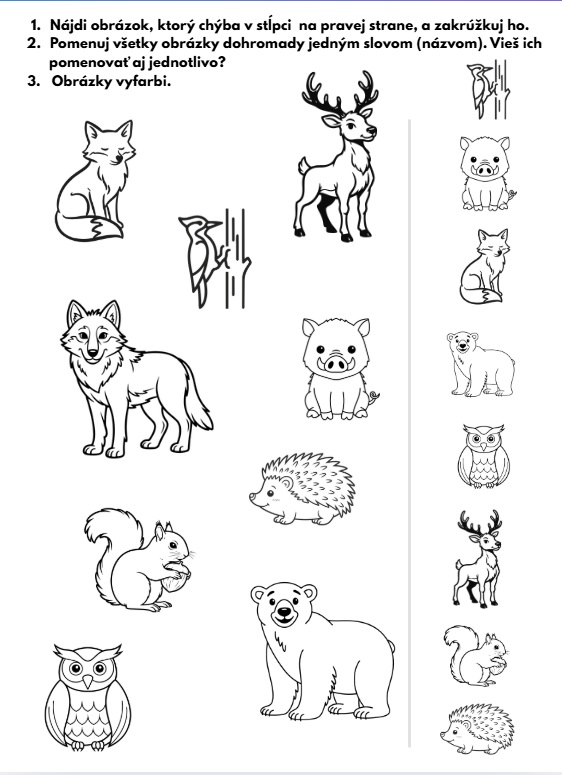 1. Nájdi obrázok, ktorý chýba v stĺpci na pravej strane, a zakrúžkuj ho.
2. Pomenuj všetky obrázky dohromady jedným slovom (názvom). Vieš ich pomenovať aj jednotlivo?
3. Obrázky vyfarbi.