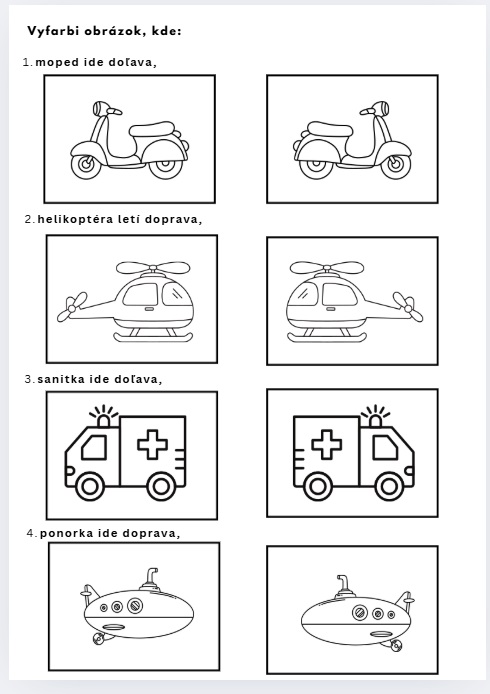 Vyfarbi obrázok, kde:

1. moped ide doľava,

2. helikoptéra letí doprava,

3. sanitka ide doľava,

4. ponorka ide doprava,