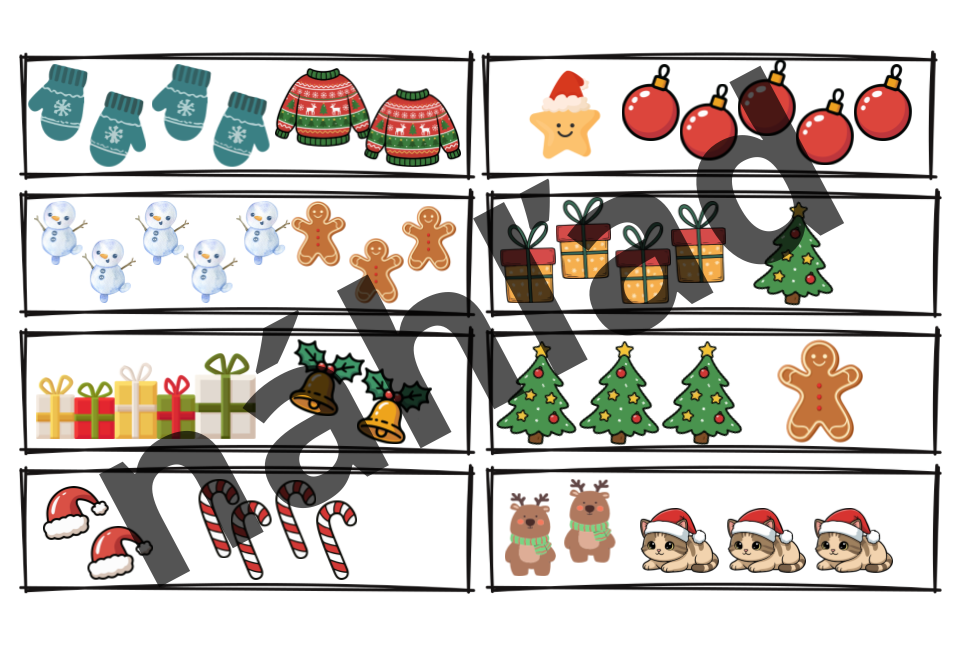 náhľad