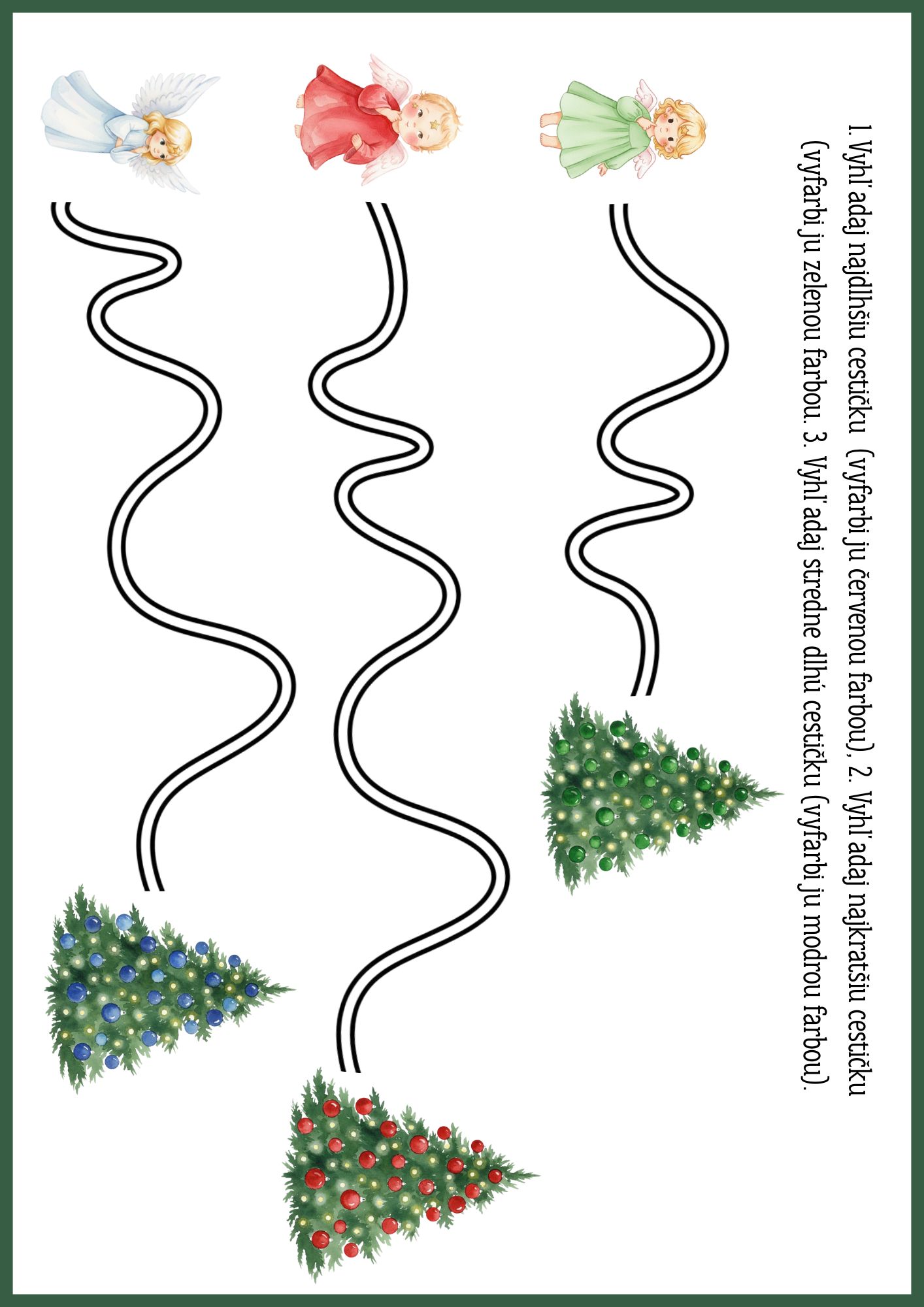 1. Vyhľadaj najdlhšiu cestičku (vyfarbi ju červenou farbou), 2. Vyhľadaj najkratšiu cestičku (vyfarbi ju zelenou farbou. 3. Vyhľadaj stredne dlhú cestičku (vyfarbi ju modrou farbou).