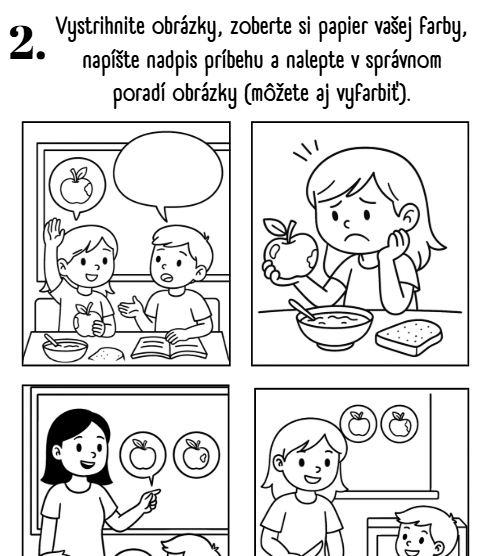 2. Vystrihnite obrázky, zoberte si papier vašej farby, napíšte nadpis príbehu a nalepte v správnom poradí obrázky (môžete aj vyfarbiť).