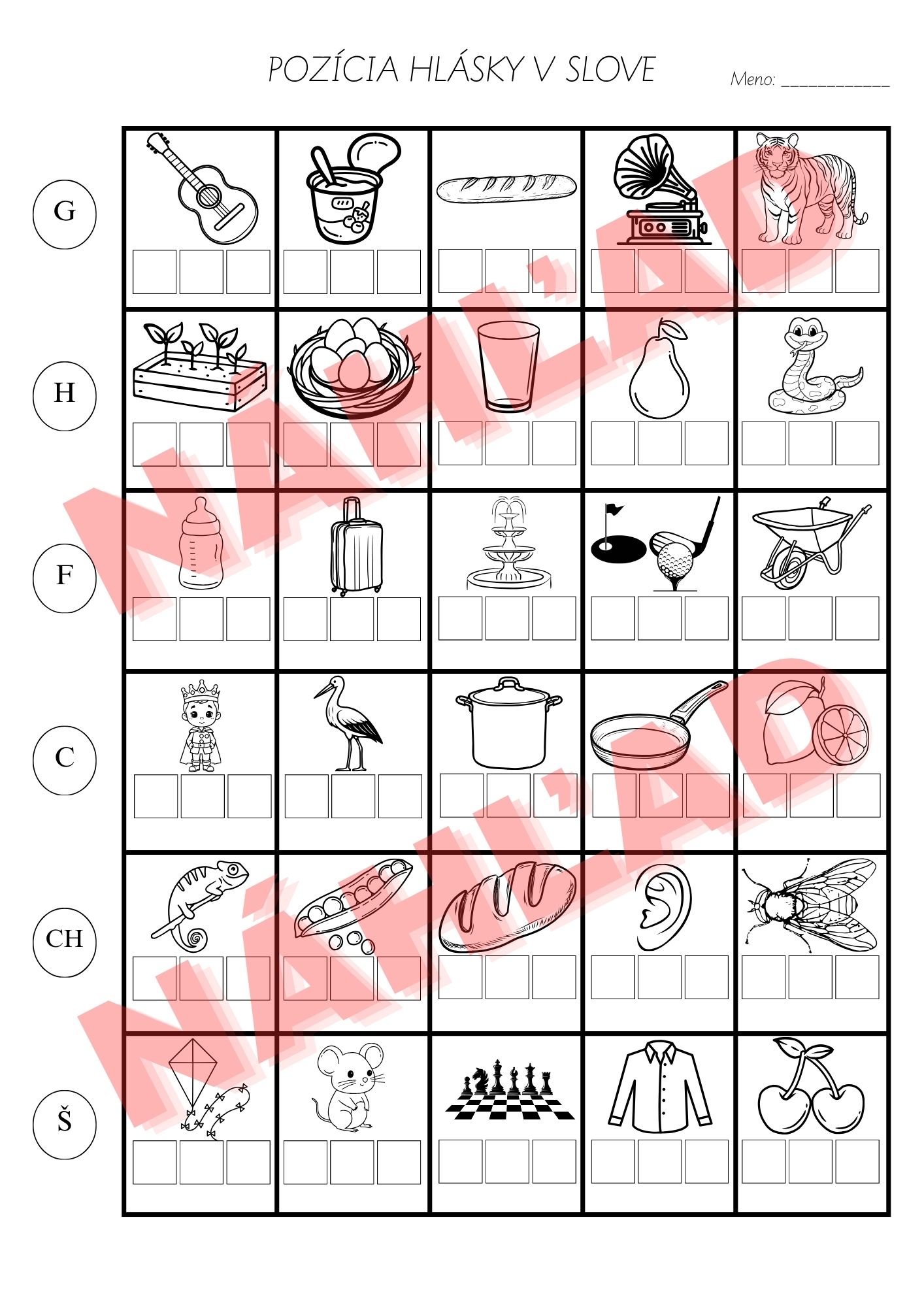 POZÍCIA HLÁSKY V SLOVE

Meno: ____________

G

H

F

C

CH

Š

NÁHĽAD

NÁHĽAD