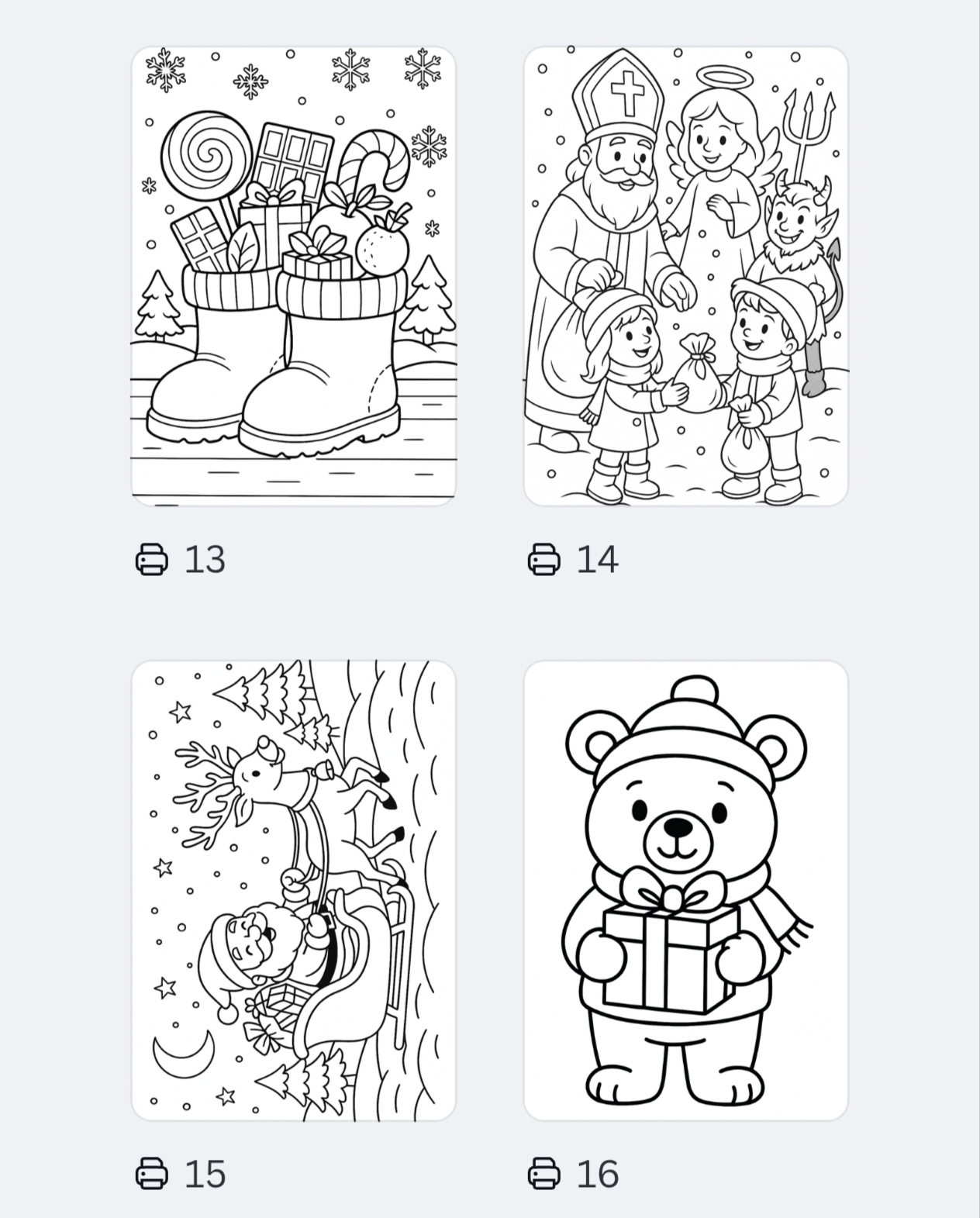 13

14

15

16